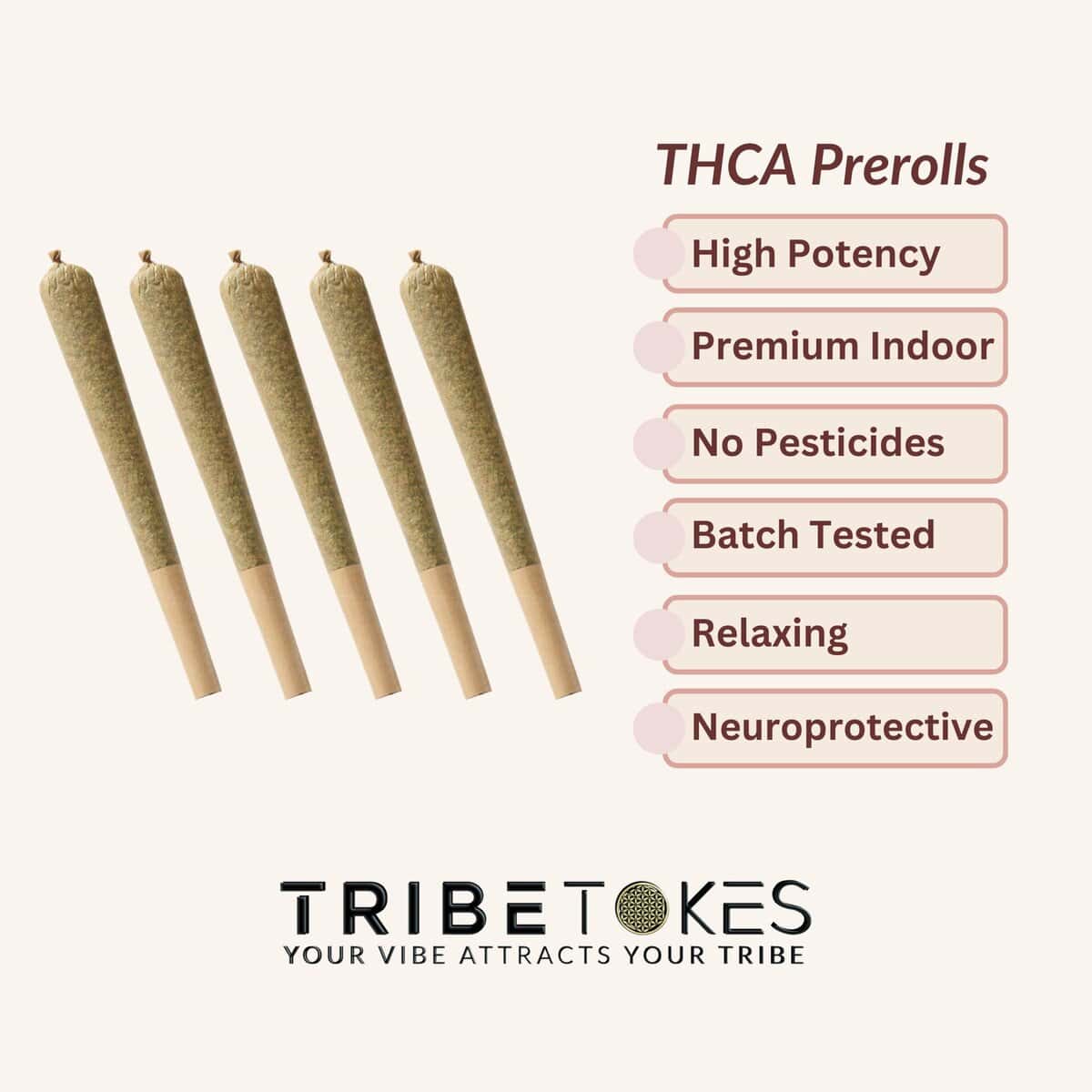 THCA Prerolls

High Potency

Premium Indoor

No Pesticides

Batch Tested

Relaxing

Neuroprotective

TRIBETOKES
YOUR VIBE ATTRACTS YOUR TRIBE