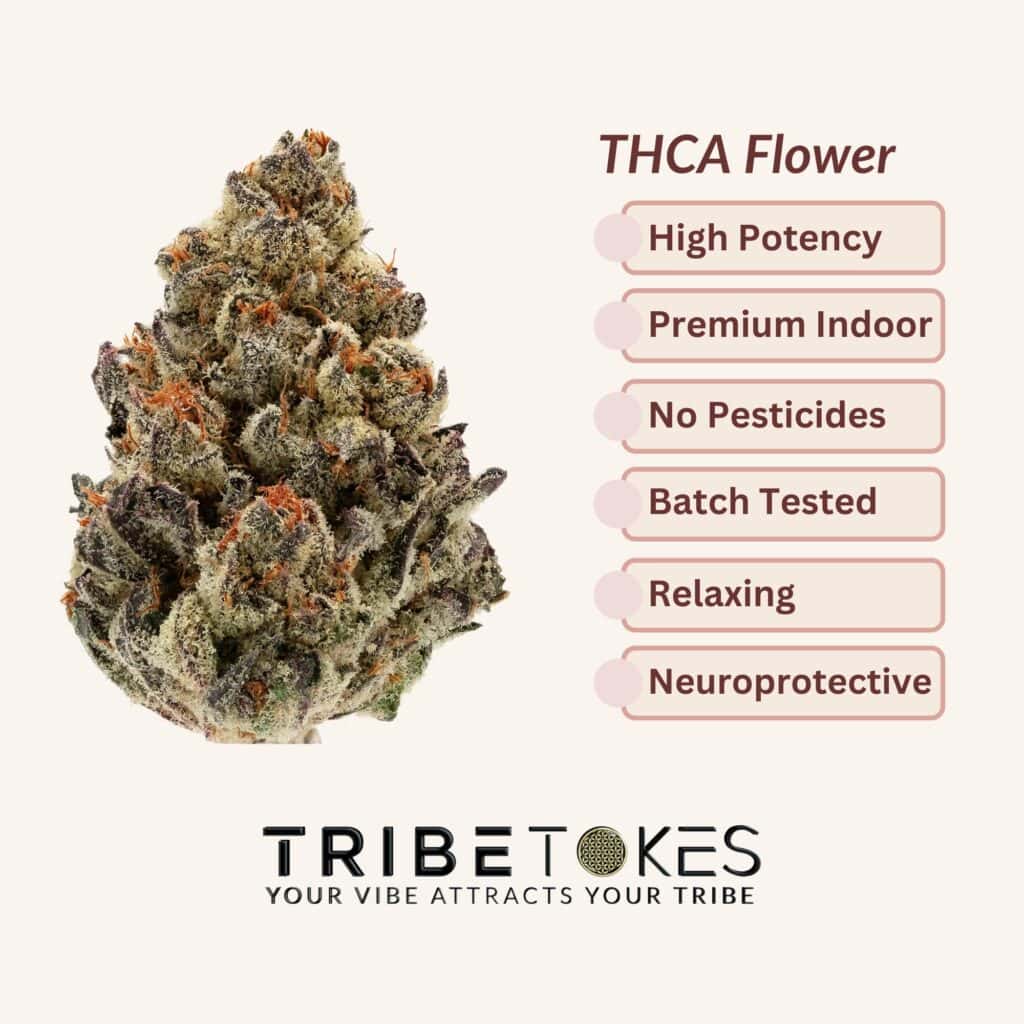 THCA Flower

High Potency

Premium Indoor

No Pesticides

Batch Tested

Relaxing

Neuroprotective

TRIBETOKES
YOUR VIBE ATTRACTS YOUR TRIBE