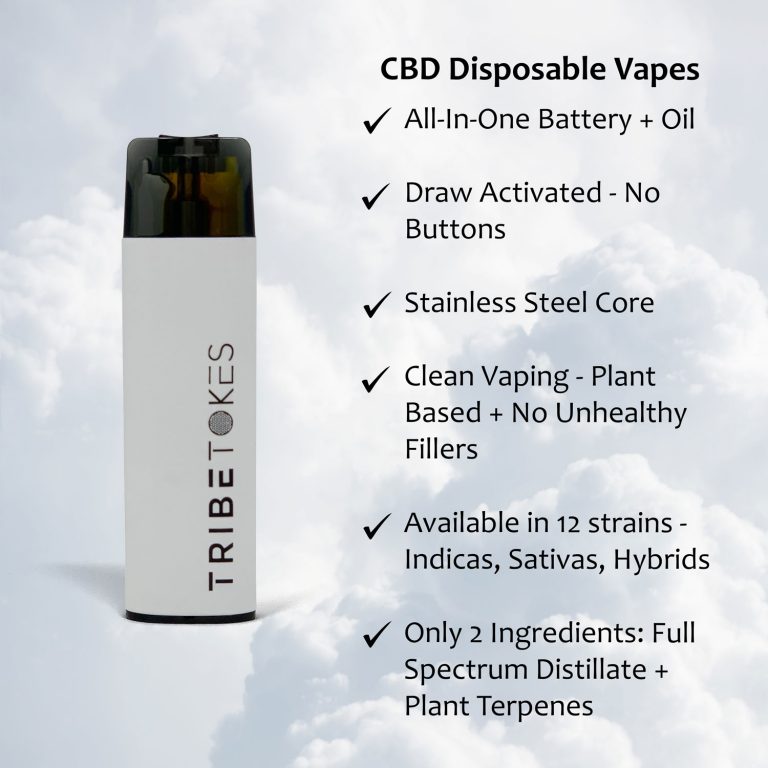 TRIBETOKES

CBD Disposable Vapes

✓ All-In-One Battery + Oil

✓ Draw Activated - No Buttons

✓ Stainless Steel Core

✓ Clean Vaping - Plant Based + No Unhealthy Fillers

✓ Available in 12 strains - Indicas, Sativas, Hybrids

✓ Only 2 Ingredients: Full Spectrum Distillate + Plant Terpenes